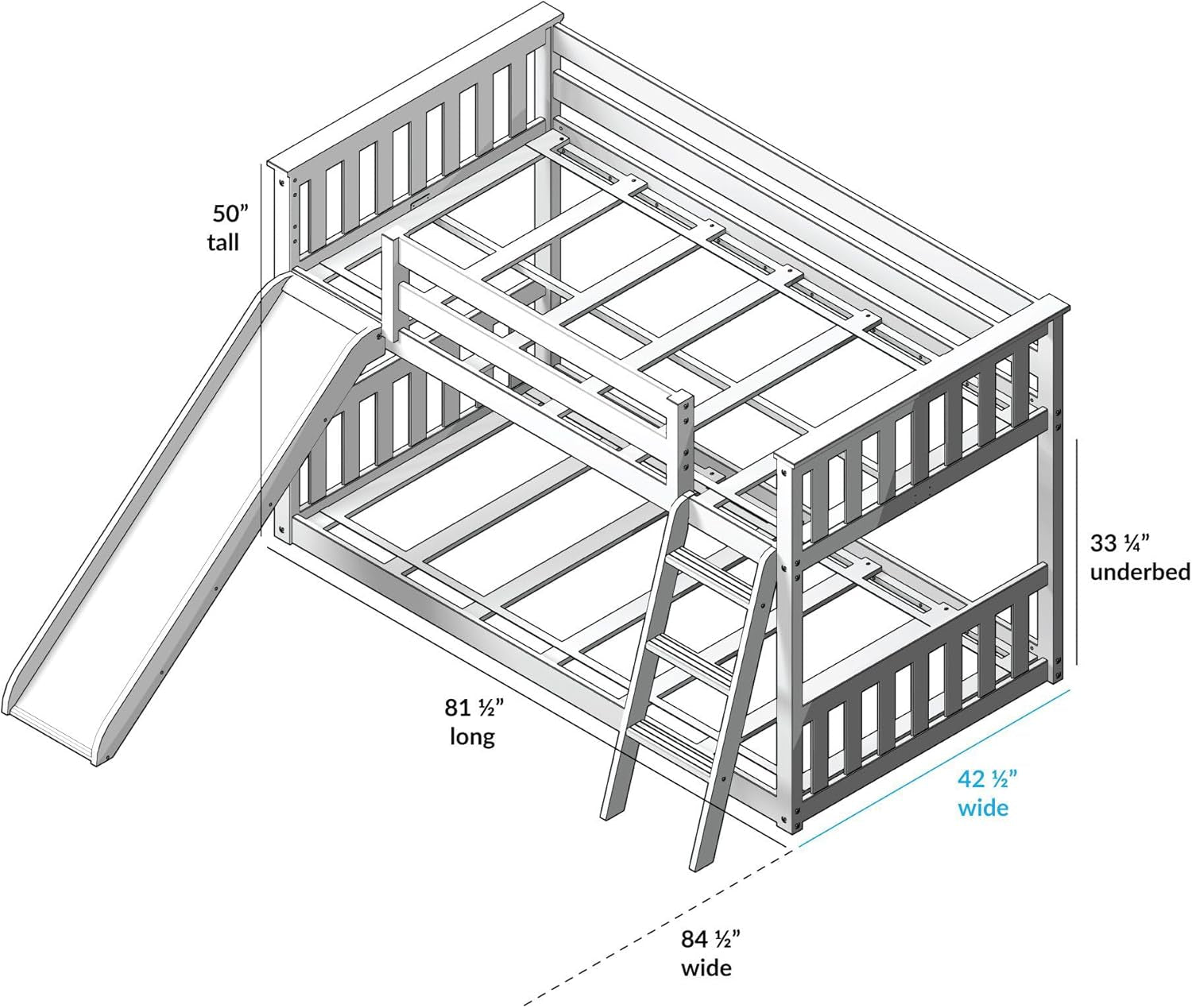 50”
tall

33 ¼”
underbed

81 ½”
long

42 ½”
wide

84 ½”
wide